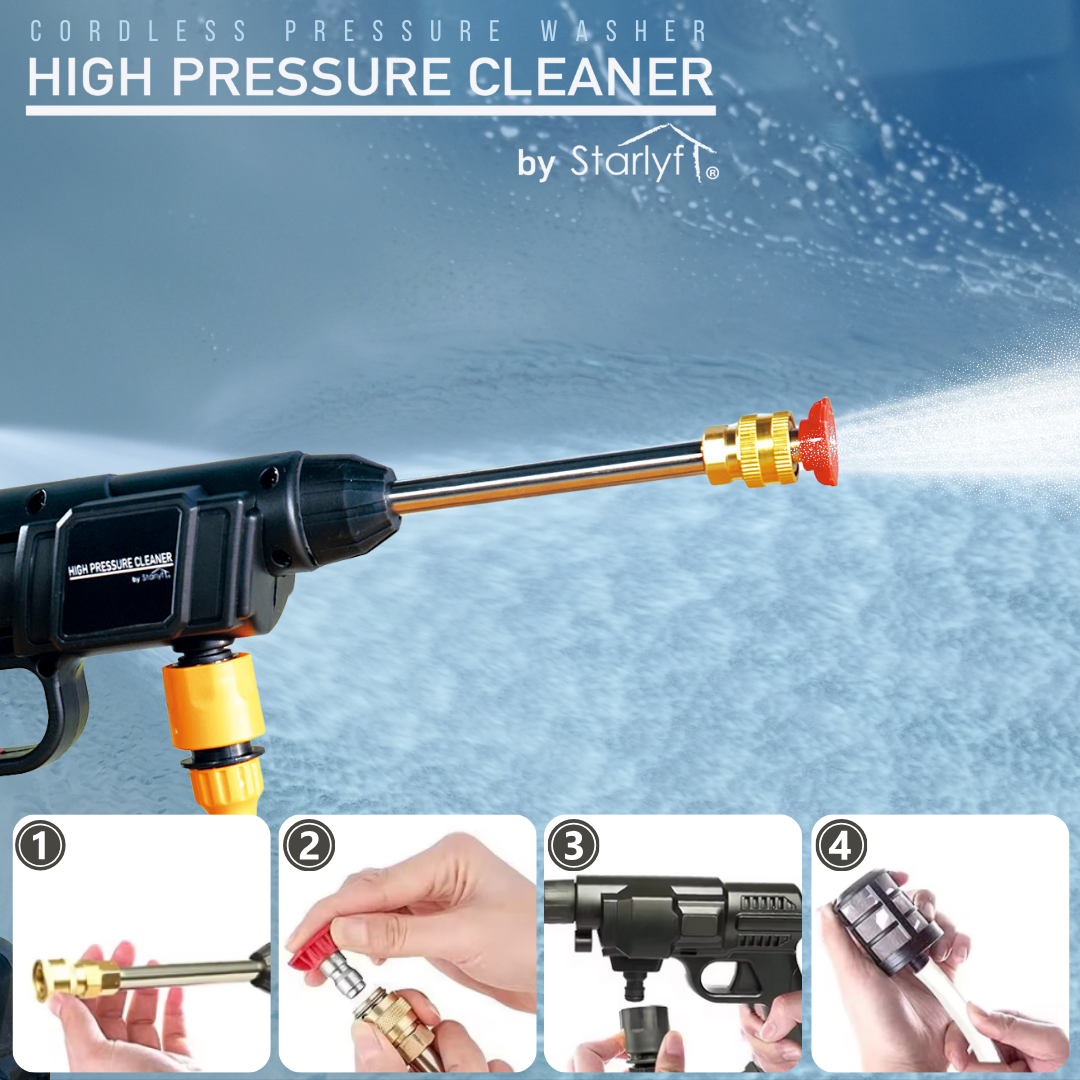 CORDLESS PRESSURE WASHER
HIGH PRESSURE CLEANER
by Starlyf®

HIGH PRESSURE CLEANER
by Starlyf

1
2
3
4